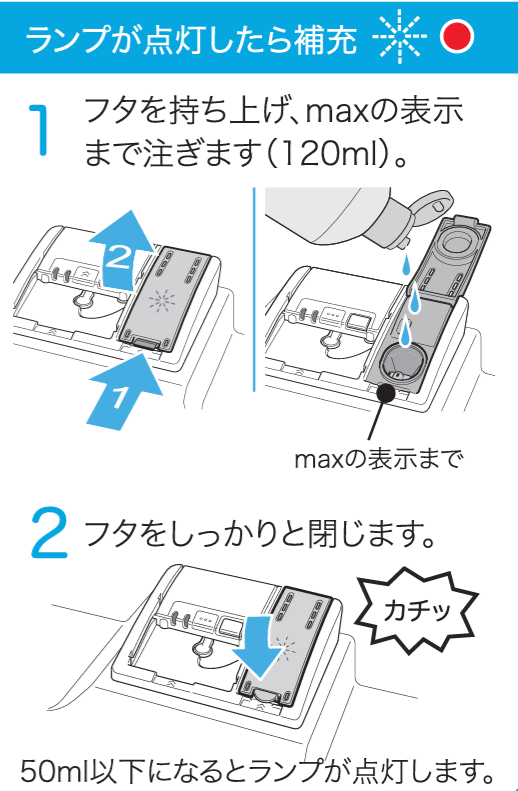 ランプが点灯したら補充

1 フタを持ち上げ、maxの表示まで注ぎます（120ml）。

2

1

maxの表示まで

2 フタをしっかりと閉じます。

カチッ

50ml以下になるとランプが点灯します。